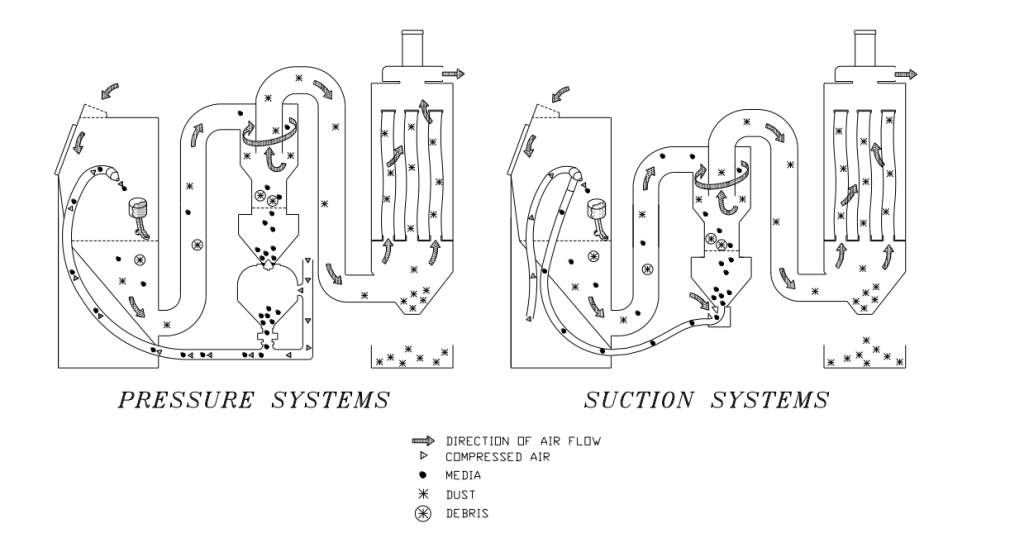 PRESSURE SYSTEMS

SUCTION SYSTEMS

DIRECTION OF AIR FLOW
COMPRESSED AIR
MEDIA
DUST
DEBRIS