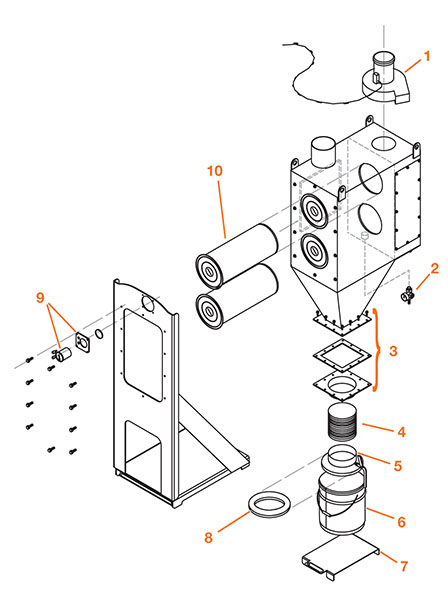 1
10
2
9
3
4
5
6
8
7