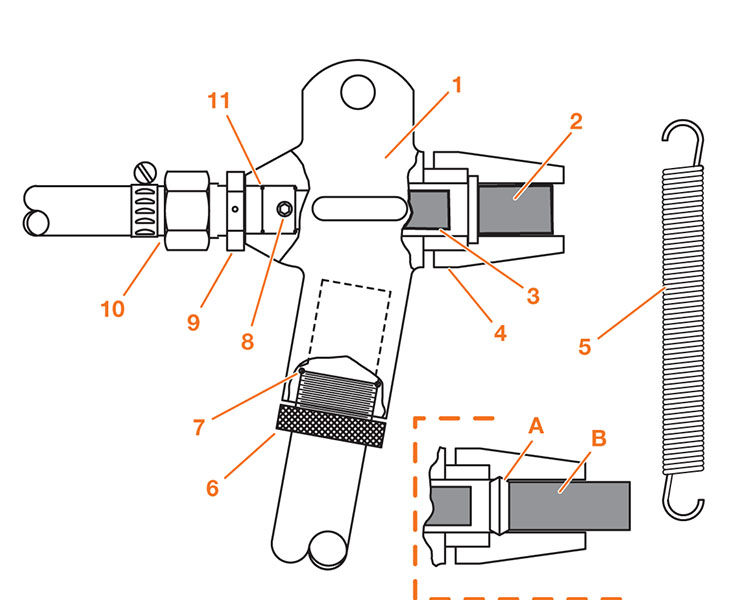 11
1
2
10
9
8
3
4
5
7
6
A
B