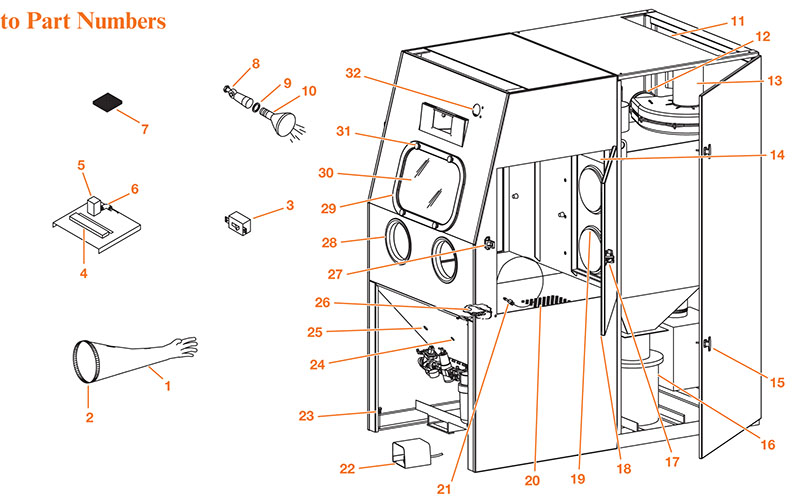 to Part Numbers

8
9
10
7
5
6
3
4
1
2
32
31
30
29
28
27
26
25
24
23
22
21
20
19
18
17
16
15
14
13
12
11